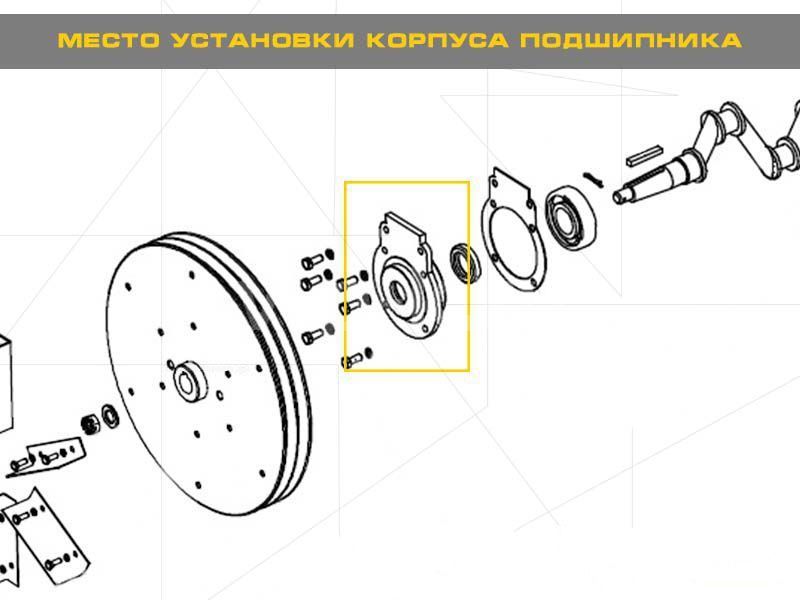 МЕСТО УСТАНОВКИ КОРПУСА ПОДШИПНИКА